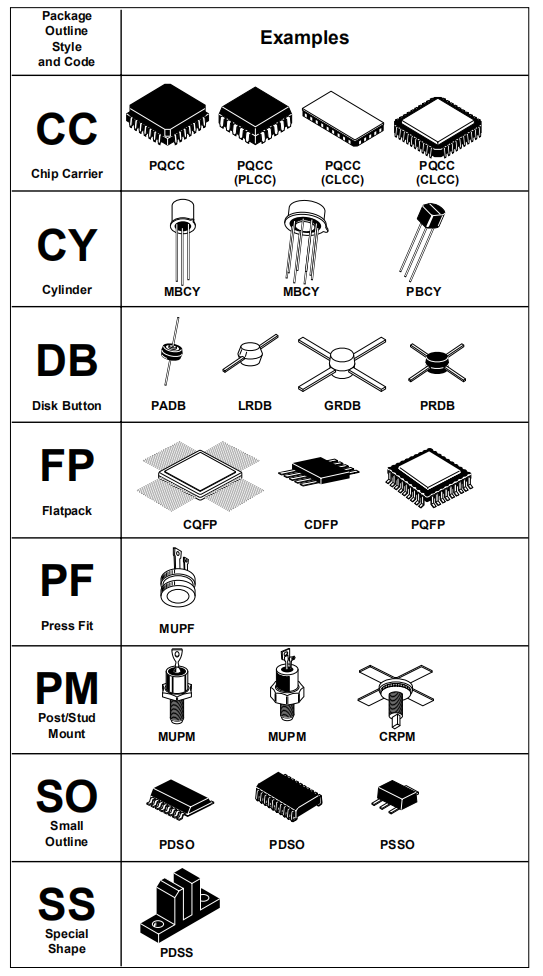 | Package Outline Style and Code | Examples |
|---|---|
| CC Chip Carrier | PQCC PQCC (PLCC) PQCC (CLCC) PQCC (CLCC) |
| CY Cylinder | MBCY MBCY PBCY |
| DB Disk Button | PADB LRDB GRDB PRDB |
| FP Flatpack | CQFP CDFP PQFP |
| PF Press Fit | MUPF |
| PM Post/Stud Mount | MUPM MUPM CRPM |
| SO Small Outline | PDSO PDSO PSSO |
| SS Special Shape | PDSS |